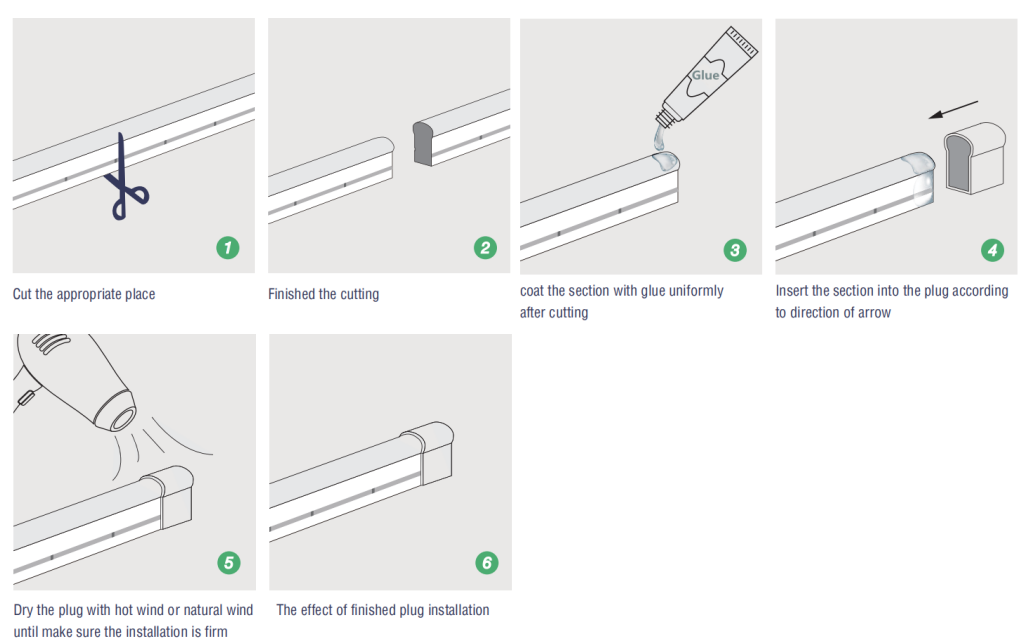 1

Cut the appropriate place

2

Finished the cutting

Glue

3

coat the section with glue uniformly after cutting

4

Insert the section into the plug according to direction of arrow

5

Dry the plug with hot wind or natural wind until make sure the installation is firm

6

The effect of finished plug installation